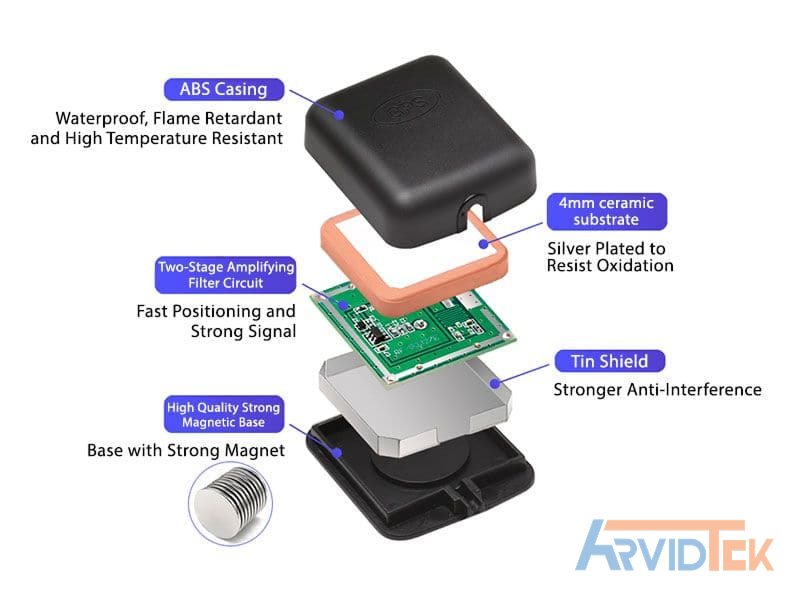 ABS Casing
Waterproof, Flame Retardant and High Temperature Resistant

GPS

4mm ceramic substrate
Silver Plated to Resist Oxidation

Two-Stage Amplifying Filter Circuit
Fast Positioning and Strong Signal

Tin Shield
Stronger Anti-Interference

High Quality Strong Magnetic Base
Base with Strong Magnet

ARVIDTEK